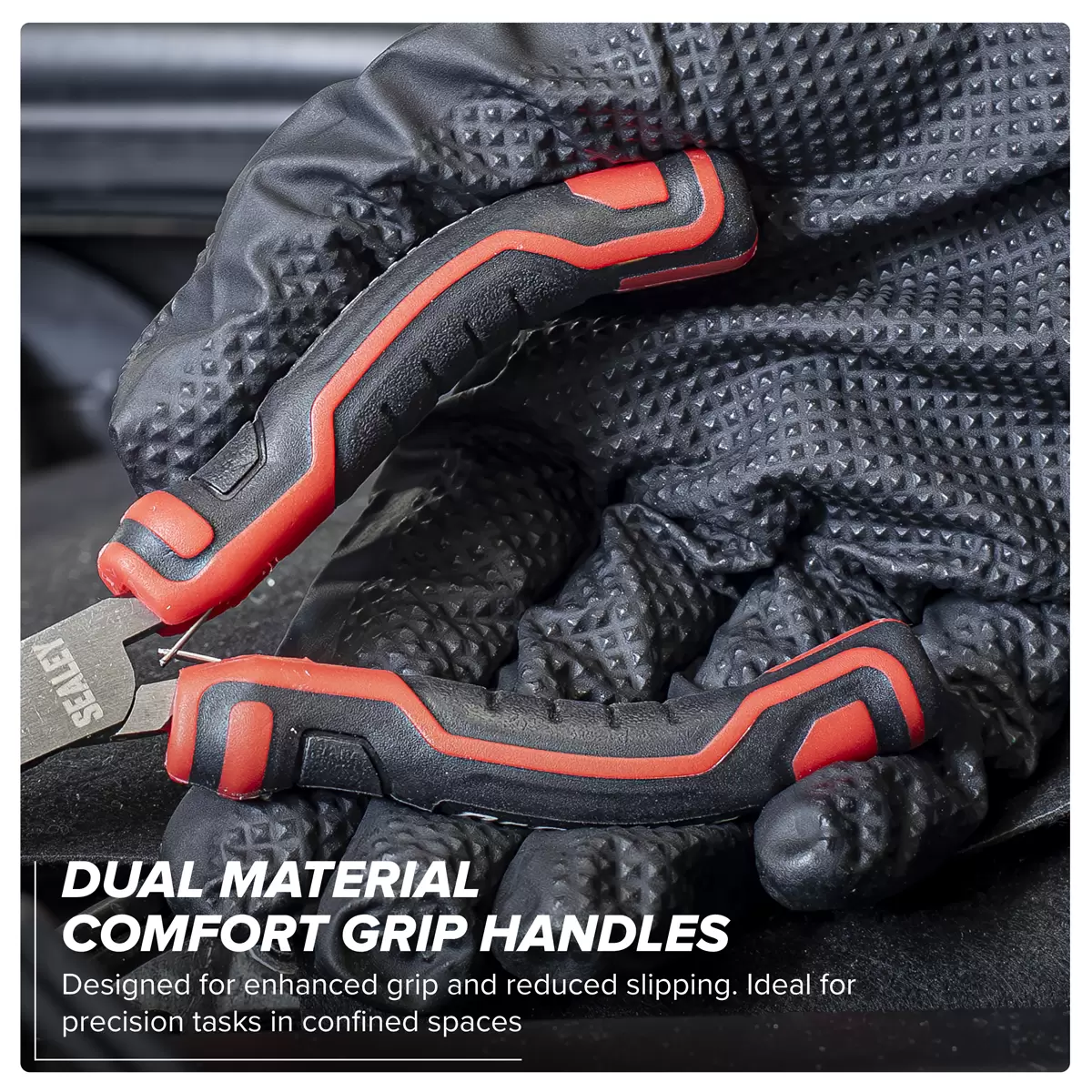 SEALEY

DUAL MATERIAL
COMFORT GRIP HANDLES

Designed for enhanced grip and reduced slipping. Ideal for precision tasks in confined spaces